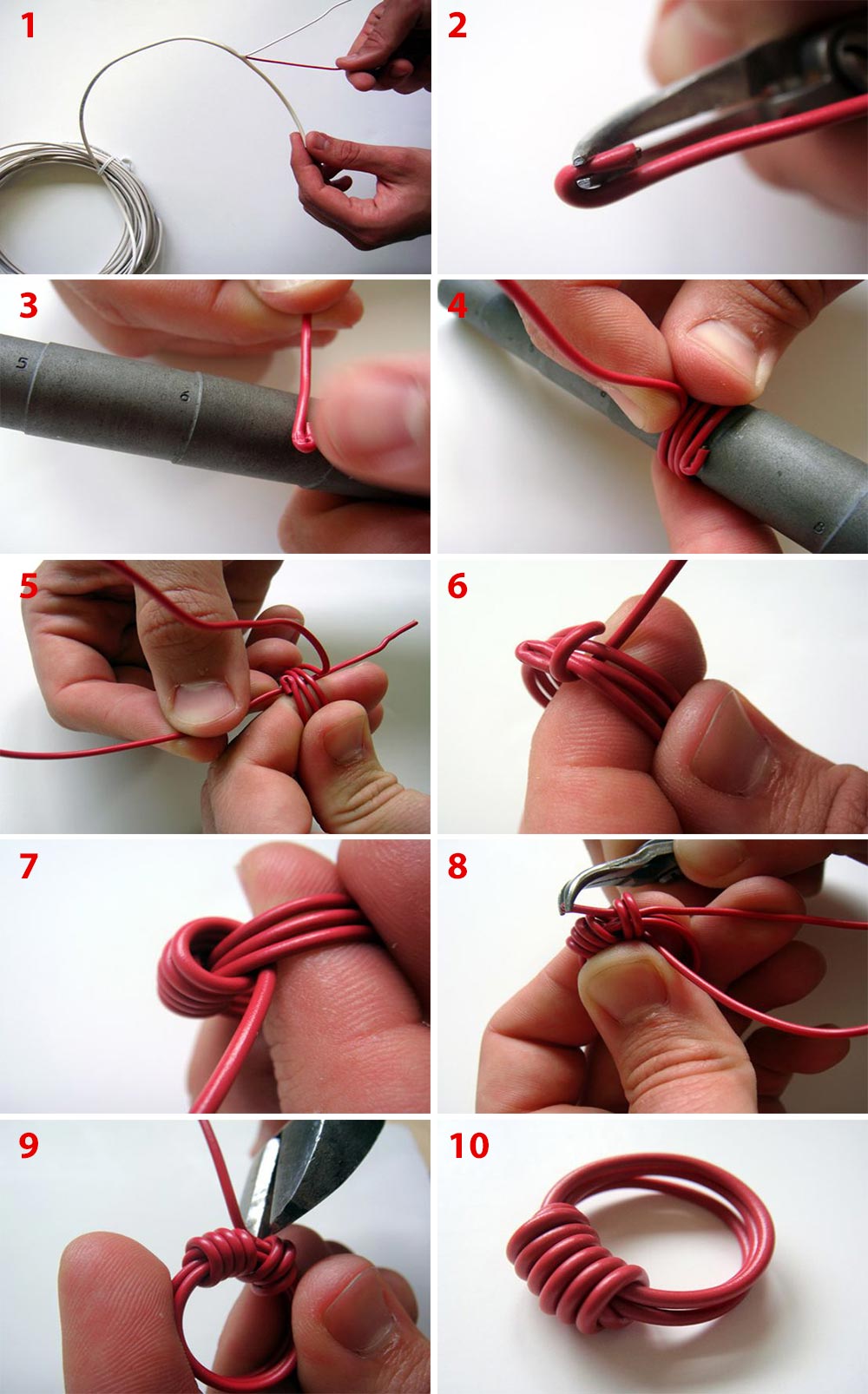 1

2

3

5

6

4

8

5

6

7

8

9

10